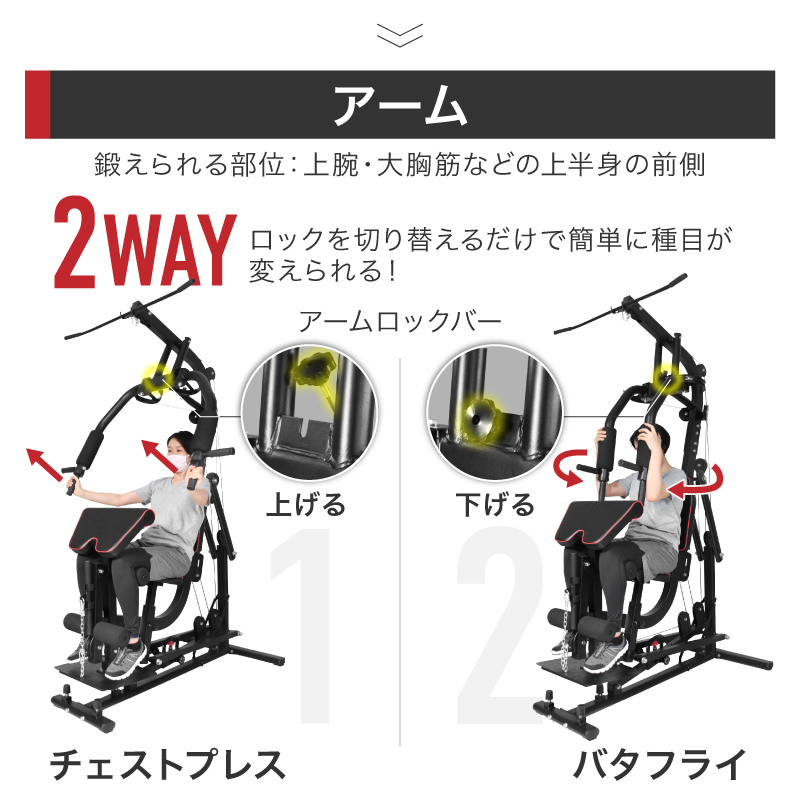 アーム

鍛えられる部位：上腕・大胸筋などの上半身の前側

2WAY ロックを切り替えるだけで簡単に種目が変えられる！

アームロックバー

上げる

1

チェストプレス

下げる

2

バタフライ