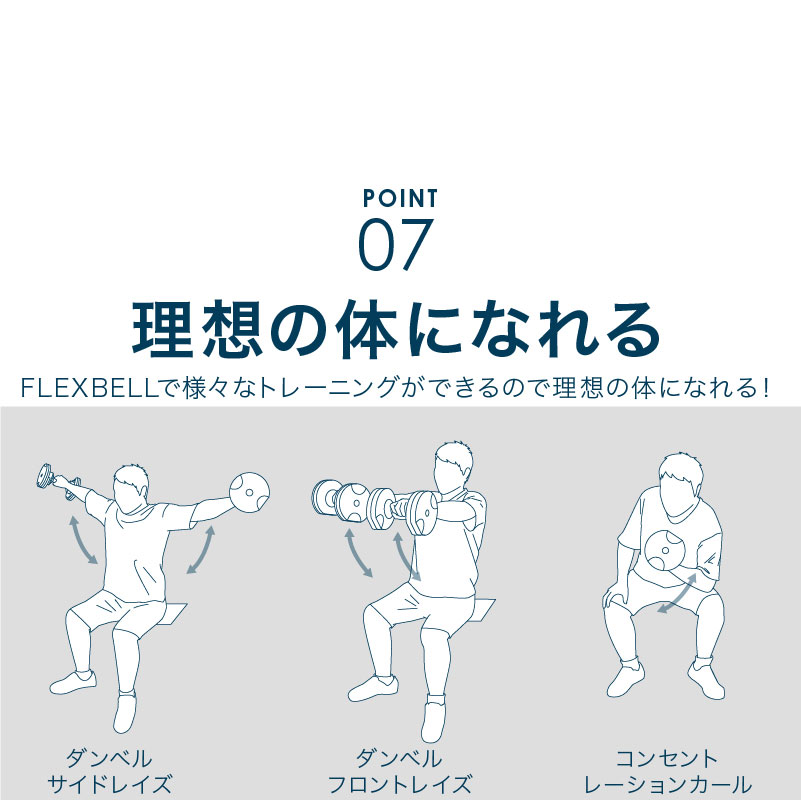 POINT
07

理想の体になれる

FLEXBELLで様々なトレーニングができるので理想の体になれる！

ダンベル
サイドレイズ

ダンベル
フロントレイズ

コンセント
レーションカール