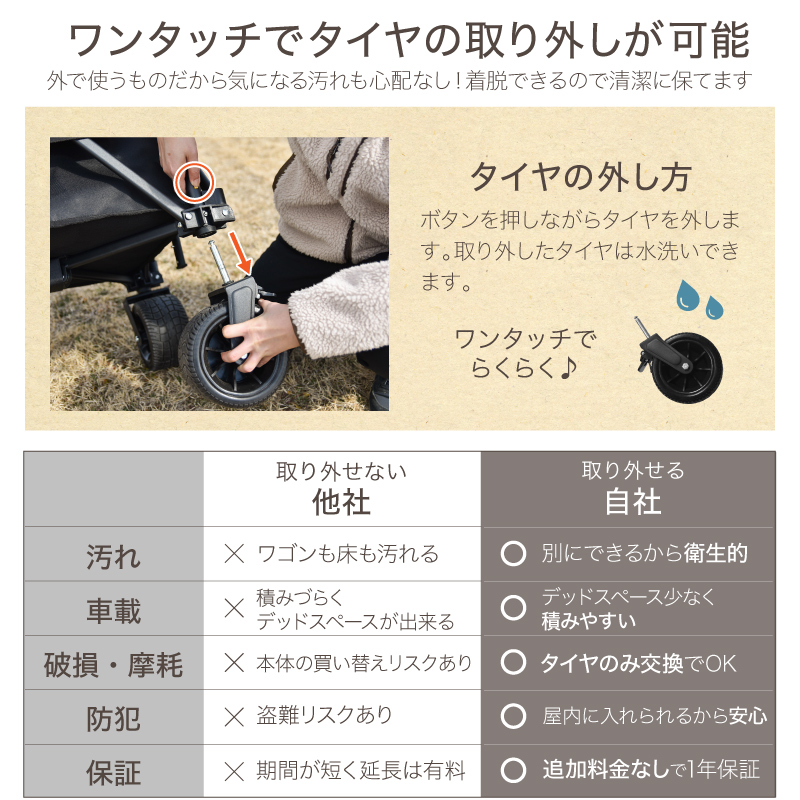 ワンタッチでタイヤの取り外しが可能

外で使うものだから気になる汚れも心配なし！着脱できるので清潔に保てます

タイヤの外し方

ボタンを押しながらタイヤを外します。取り外したタイヤは水洗いできます。

ワンタッチでらくらく♪

| | 取り外せない 他社 | 取り外せる 自社 |
|---|---|---|
| 汚れ | × ワゴンも床も汚れる | ○ 別にできるから衛生的 |
| 車載 | × 積みづらく デッドスペースが出来る | ○ デッドスペース少なく 積みやすい |
| 破損・摩耗 | × 本体の買い替えリスクあり | ○ タイヤのみ交換でOK |
| 防犯 | × 盗難リスクあり | ○ 屋内に入れられるから安心 |
| 保証 | × 期間が短く延長は有料 | ○ 追加料金なしで1年保証 |